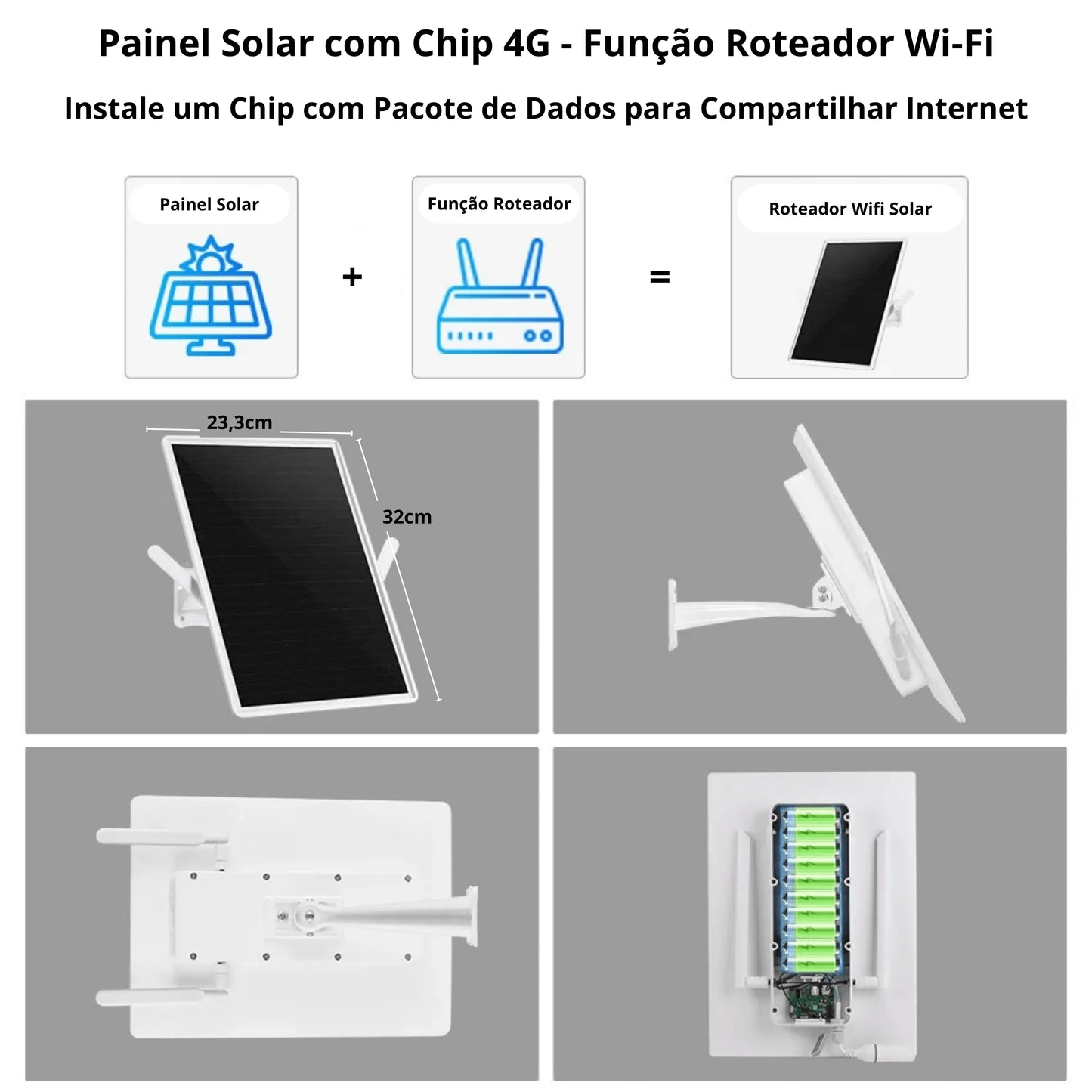 Painel Solar com Chip 4G - Função Roteador Wi-Fi

Instale um Chip com Pacote de Dados para Compartilhar Internet

Painel Solar

+

Função Roteador

=

Roteador Wifi Solar

23,3cm

32cm